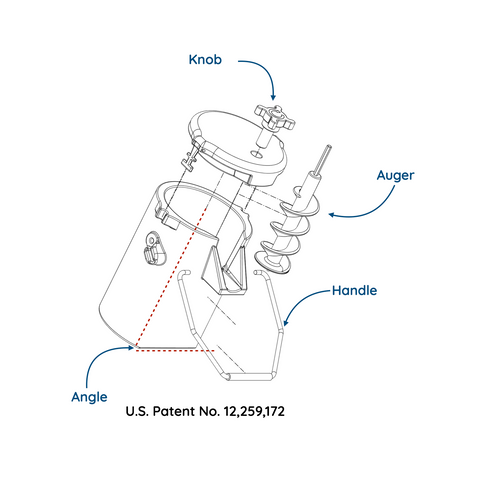 Knob

Auger

Handle

Angle

U.S. Patent No. 12,259,172